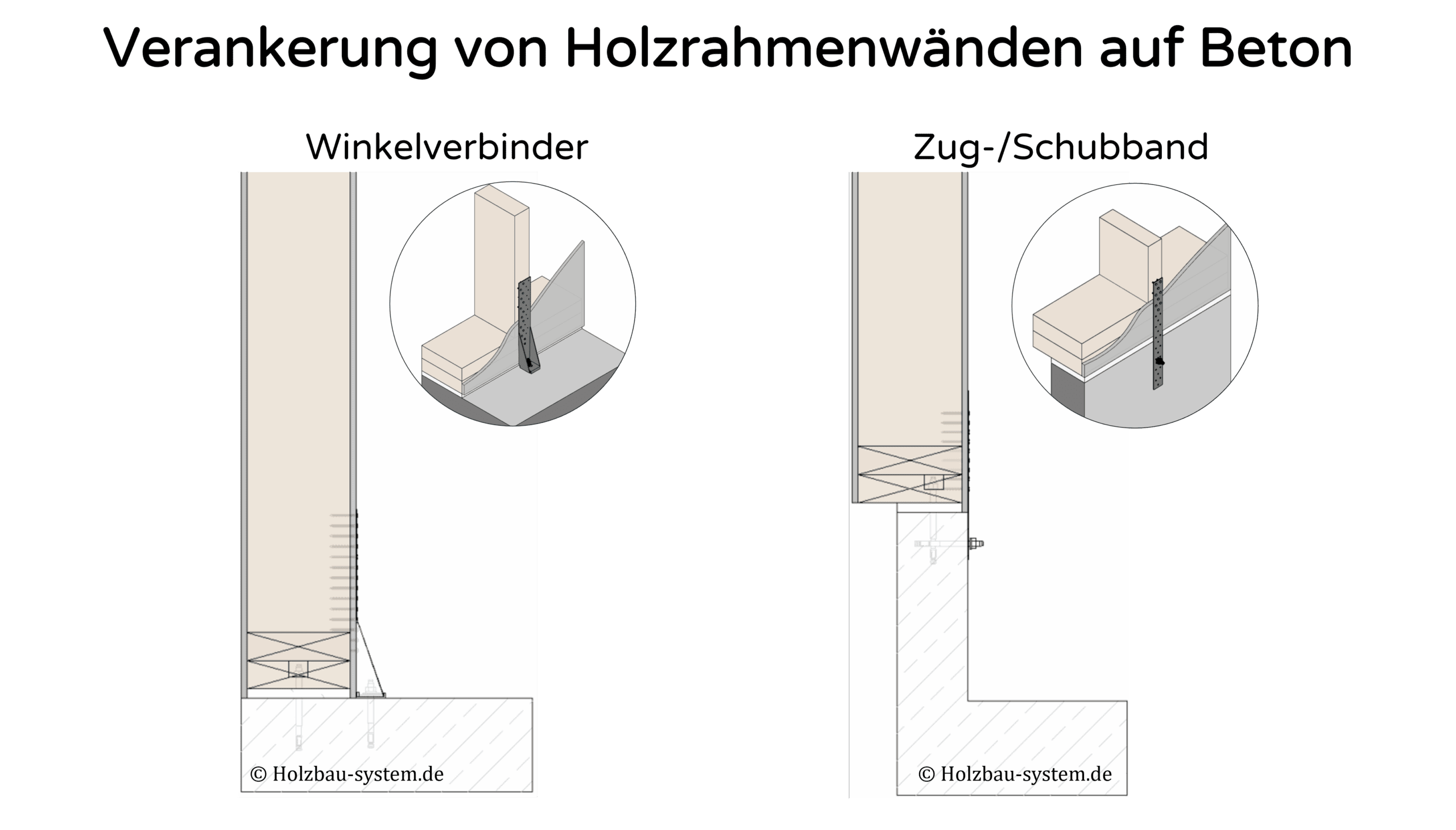 Verankerung von Holzrahmenwänden auf Beton

Winkelverbinder

© Holzbau-system.de

Zug-/Schubband

© Holzbau-system.de